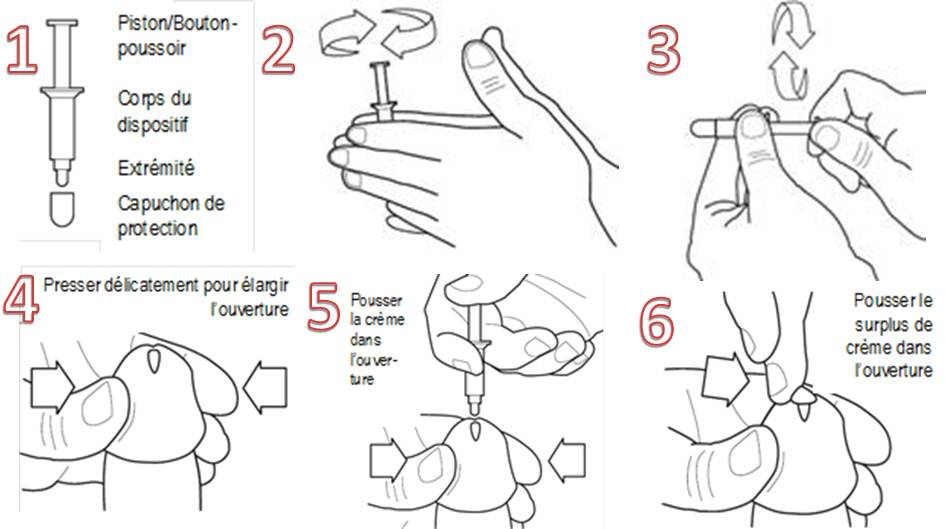 1

Piston/Bouton-poussoir

Corps du dispositif

Extrémité

Capuchon de protection

2

3

4

Presser délicatement pour élargir l'ouverture

5

Pousser la crème dans l'ouverture

6

Pousser le surplus de crème dans l'ouverture